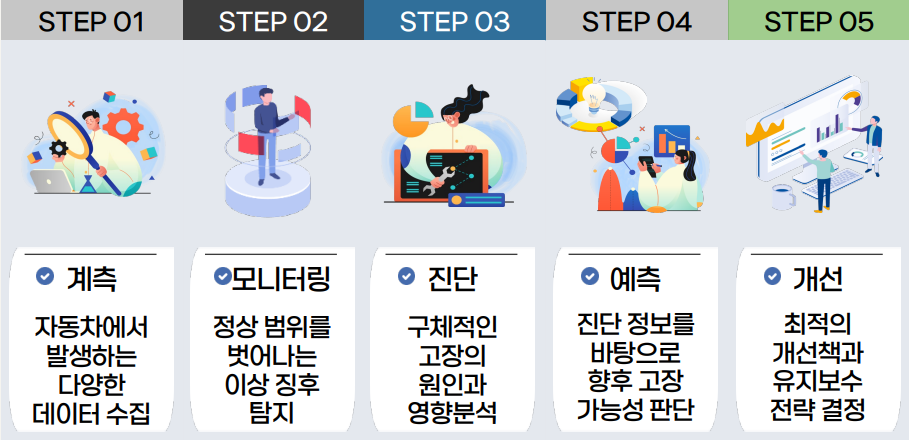 STEP 01

계측

자동차에서 발생하는 다양한 데이터 수집

STEP 02

모니터링

정상 범위를 벗어나는 이상 징후 탐지

STEP 03

진단

구체적인 고장의 원인과 영향분석

STEP 04

예측

진단 정보를 바탕으로 향후 고장 가능성 판단

STEP 05

개선

최적의 개선책과 유지보수 전략 결정